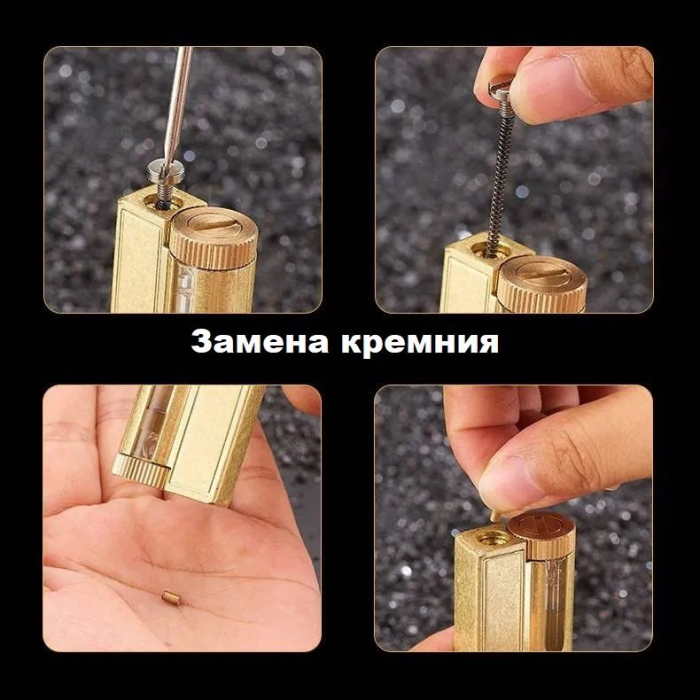 Замена кремния