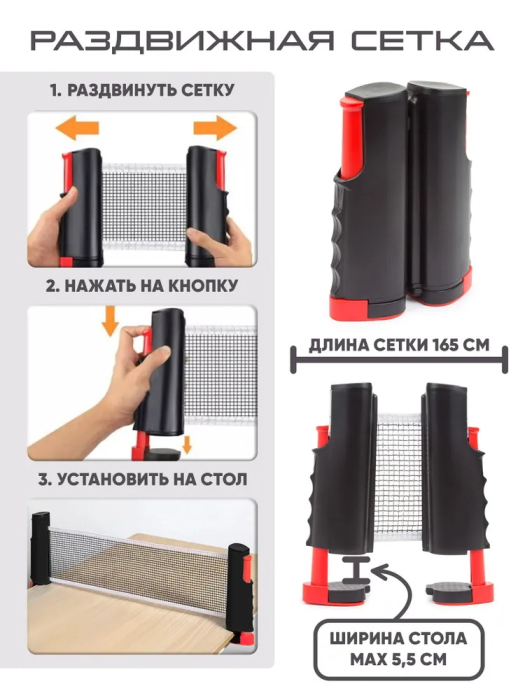 РАЗДВИЖНАЯ СЕТКА

1. РАЗДВИНУТЬ СЕТКУ

2. НАЖАТЬ НА КНОПКУ

3. УСТАНОВИТЬ НА СТОЛ

ДЛИНА СЕТКИ 165 СМ

ШИРИНА СТОЛА MAX 5,5 СМ