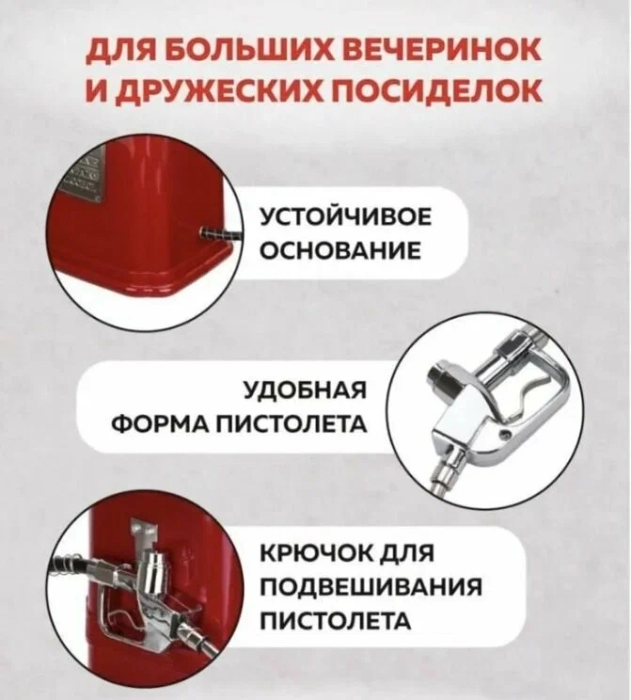 ДЛЯ БОЛЬШИХ ВЕЧЕРИНОК И ДРУЖЕСКИХ ПОСИДЕЛОК

УСТОЙЧИВОЕ ОСНОВАНИЕ

УДОБНАЯ ФОРМА ПИСТОЛЕТА

КРЮЧОК ДЛЯ ПОДВЕШИВАНИЯ ПИСТОЛЕТА